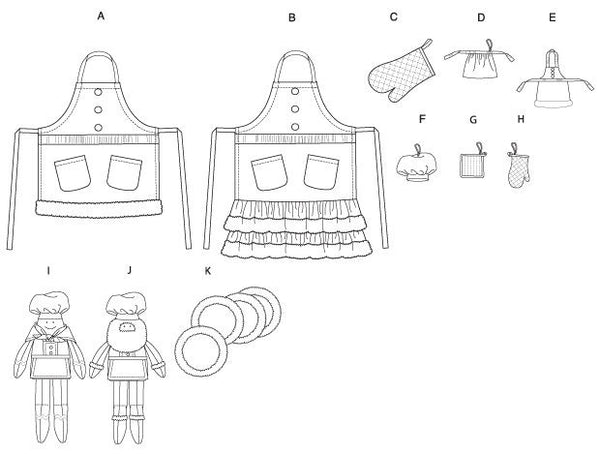 A

B

C

D

E

F

G

H

I

J

K